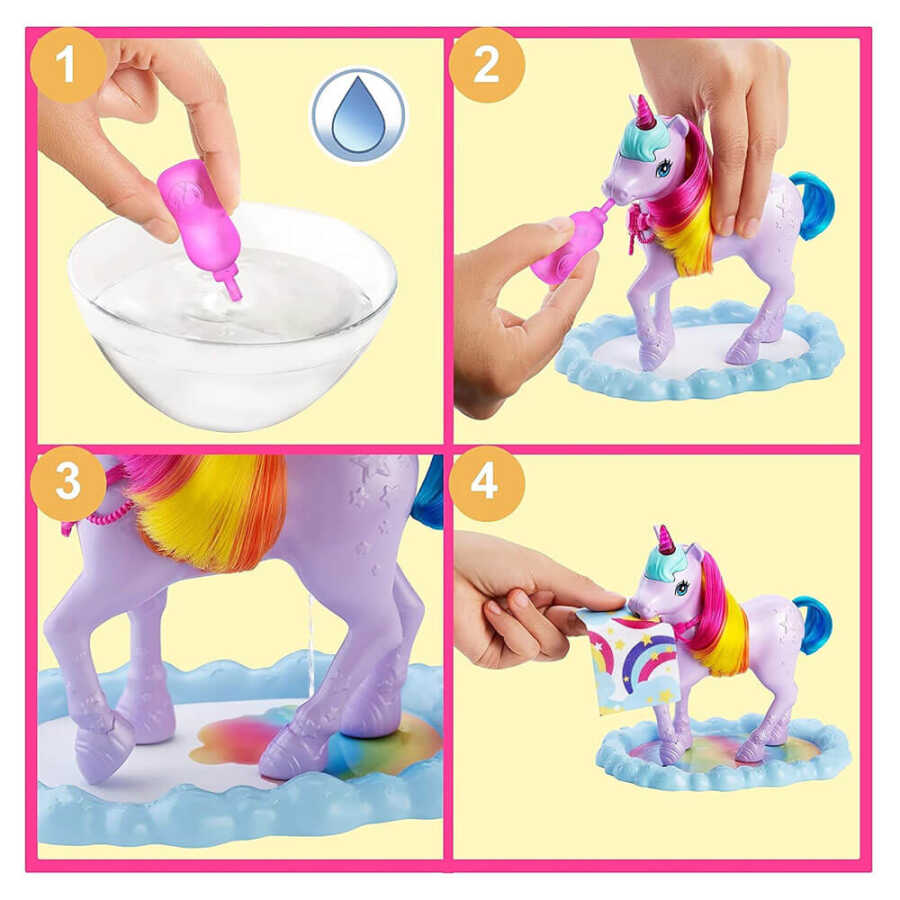 1

2

3

4